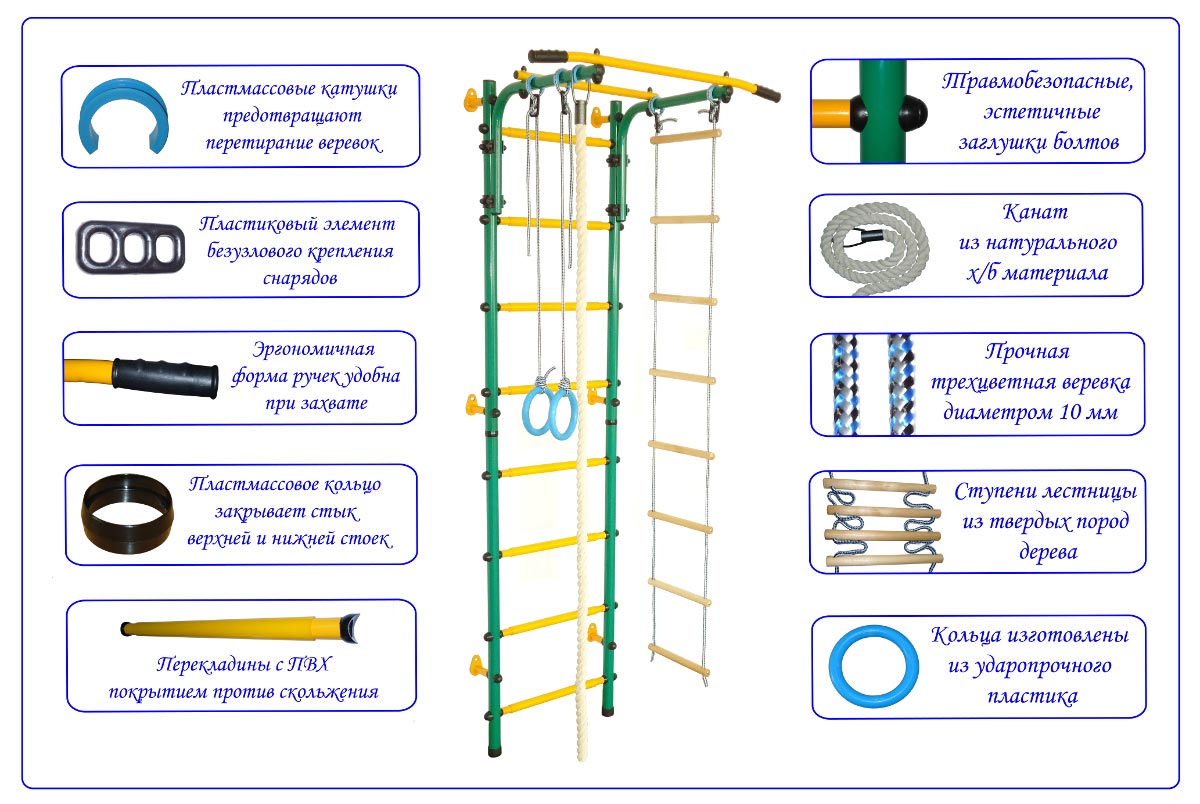 Пластмассовые катушки предотвращают перетирание веревок

Пластиковый элемент безузлового крепления снарядов

Эргономичная форма ручек удобна при захвате

Пластмассовое кольцо закрывает стык верхней и нижней стоек

Перекладины с ПВХ покрытием против скольжения

Травмобезопасные, эстетичные заглушки болтов

Канат из натурального х/б материала

Прочная трехцветная веревка диаметром 10 мм

Ступени лестницы из твердых пород дерева

Кольца изготовлены из ударопрочного пластика